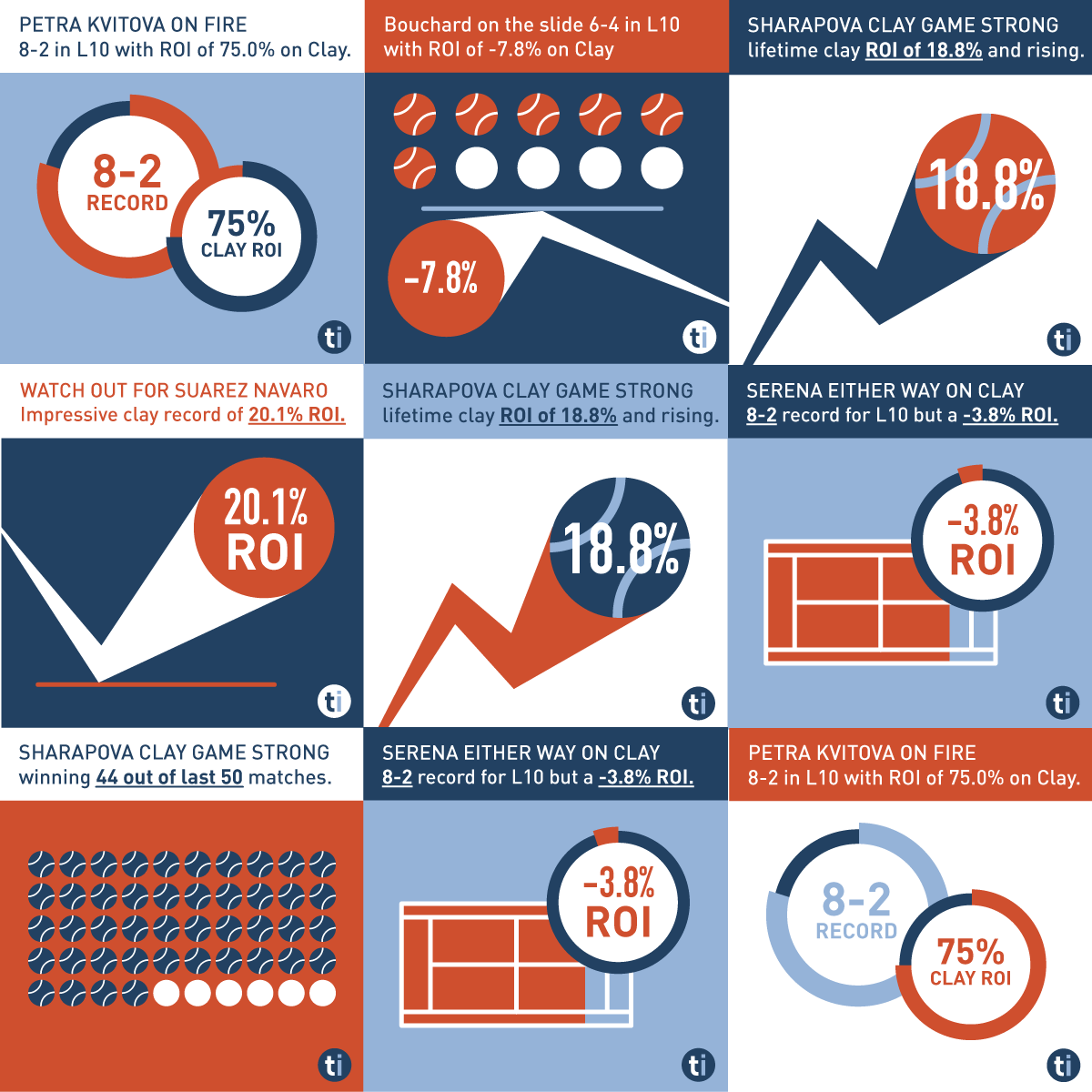 PETRA KVITOVA ON FIRE
8-2 in L10 with ROI of 75.0% on Clay.

8-2
RECORD

75%
CLAY ROI

ti

Bouchard on the slide 6-4 in L10
with ROI of -7.8% on Clay

-7.8%

ti

SHARAPOVA CLAY GAME STRONG
lifetime clay ROI of 18.8% and rising.

18.8%

ti

WATCH OUT FOR SUAREZ NAVARO
Impressive clay record of 20.1% ROI.

20.1%
ROI

ti

SHARAPOVA CLAY GAME STRONG
lifetime clay ROI of 18.8% and rising.

18.8%

ti

SERENA EITHER WAY ON CLAY
8-2 record for L10 but a -3.8% ROI.

-3.8%
ROI

ti

SHARAPOVA CLAY GAME STRONG
winning 44 out of last 50 matches.

ti

SERENA EITHER WAY ON CLAY
8-2 record for L10 but a -3.8% ROI.

-3.8%
ROI

ti

PETRA KVITOVA ON FIRE
8-2 in L10 with ROI of 75.0% on Clay.

8-2
RECORD

75%
CLAY ROI

ti